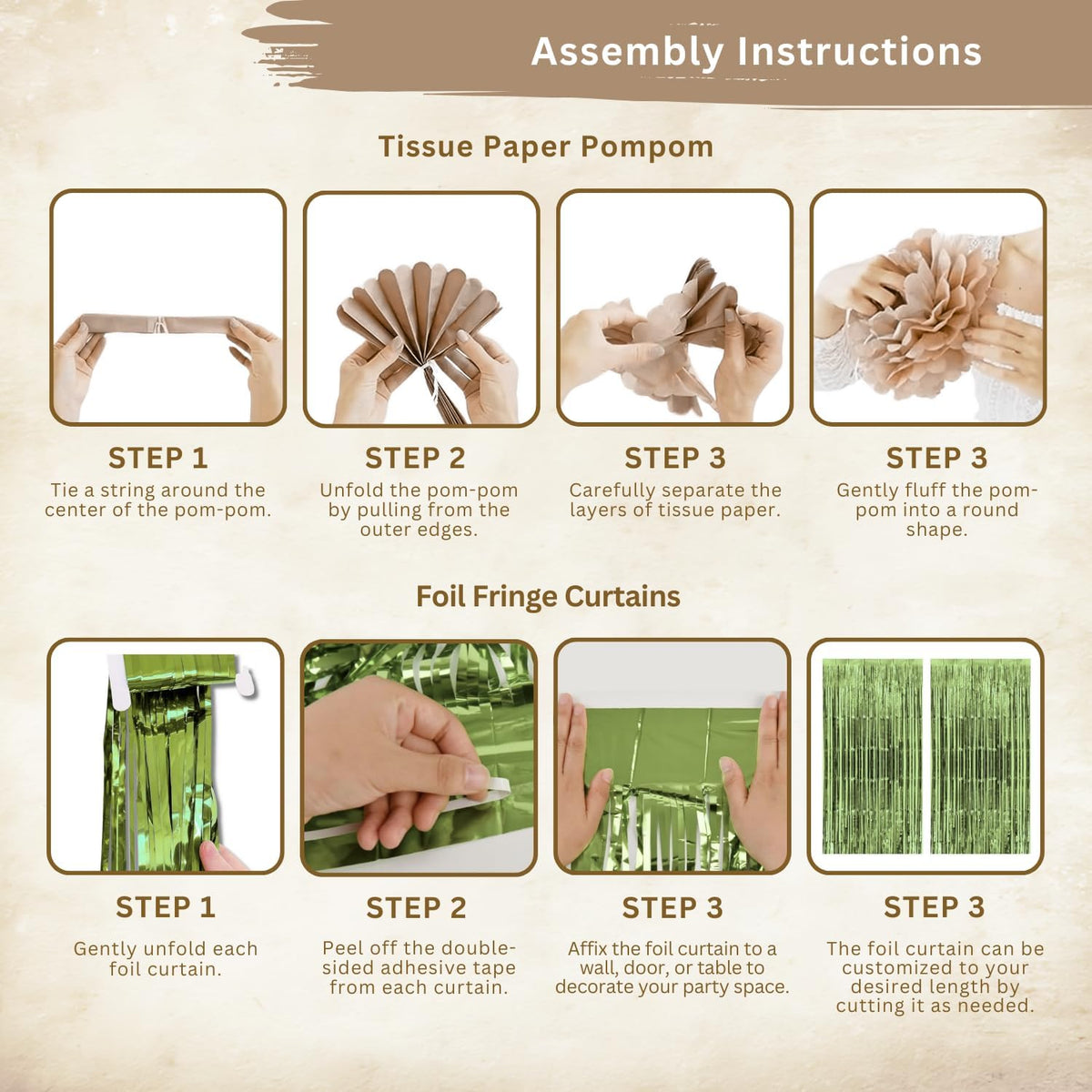 Assembly Instructions

Tissue Paper Pompom

STEP 1
Tie a string around the center of the pom-pom.

STEP 2
Unfold the pom-pom by pulling from the outer edges.

STEP 3
Carefully separate the layers of tissue paper.

STEP 3
Gently fluff the pom-pom into a round shape.

Foil Fringe Curtains

STEP 1
Gently unfold each foil curtain.

STEP 2
Peel off the double-sided adhesive tape from each curtain.

STEP 3
Affix the foil curtain to a wall, door, or table to decorate your party space.

STEP 3
The foil curtain can be customized to your desired length by cutting it as needed.