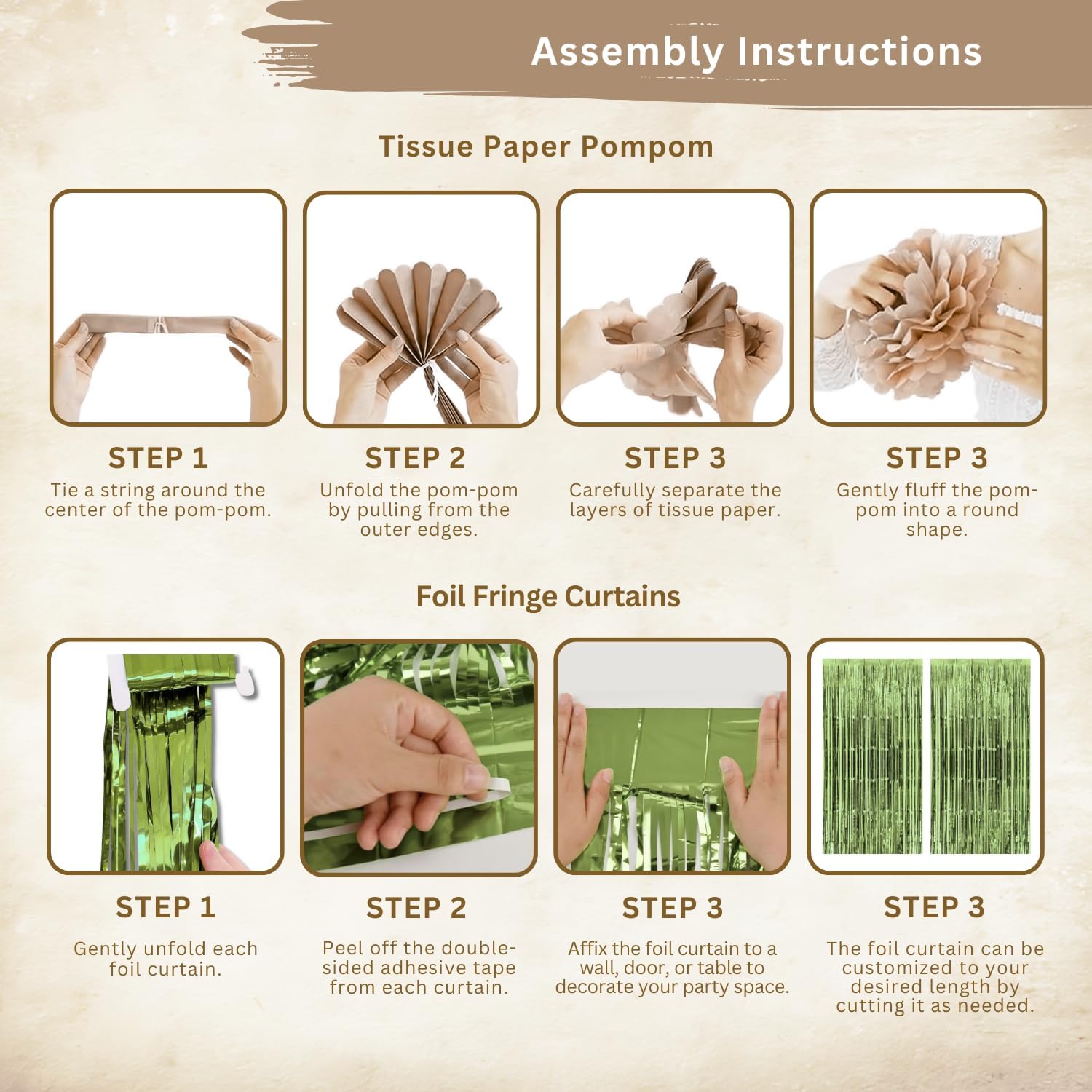 Assembly Instructions

Tissue Paper Pompom

STEP 1
Tie a string around the center of the pom-pom.

STEP 2
Unfold the pom-pom by pulling from the outer edges.

STEP 3
Carefully separate the layers of tissue paper.

STEP 3
Gently fluff the pom-pom into a round shape.

Foil Fringe Curtains

STEP 1
Gently unfold each foil curtain.

STEP 2
Peel off the double-sided adhesive tape from each curtain.

STEP 3
Affix the foil curtain to a wall, door, or table to decorate your party space.

STEP 3
The foil curtain can be customized to your desired length by cutting it as needed.