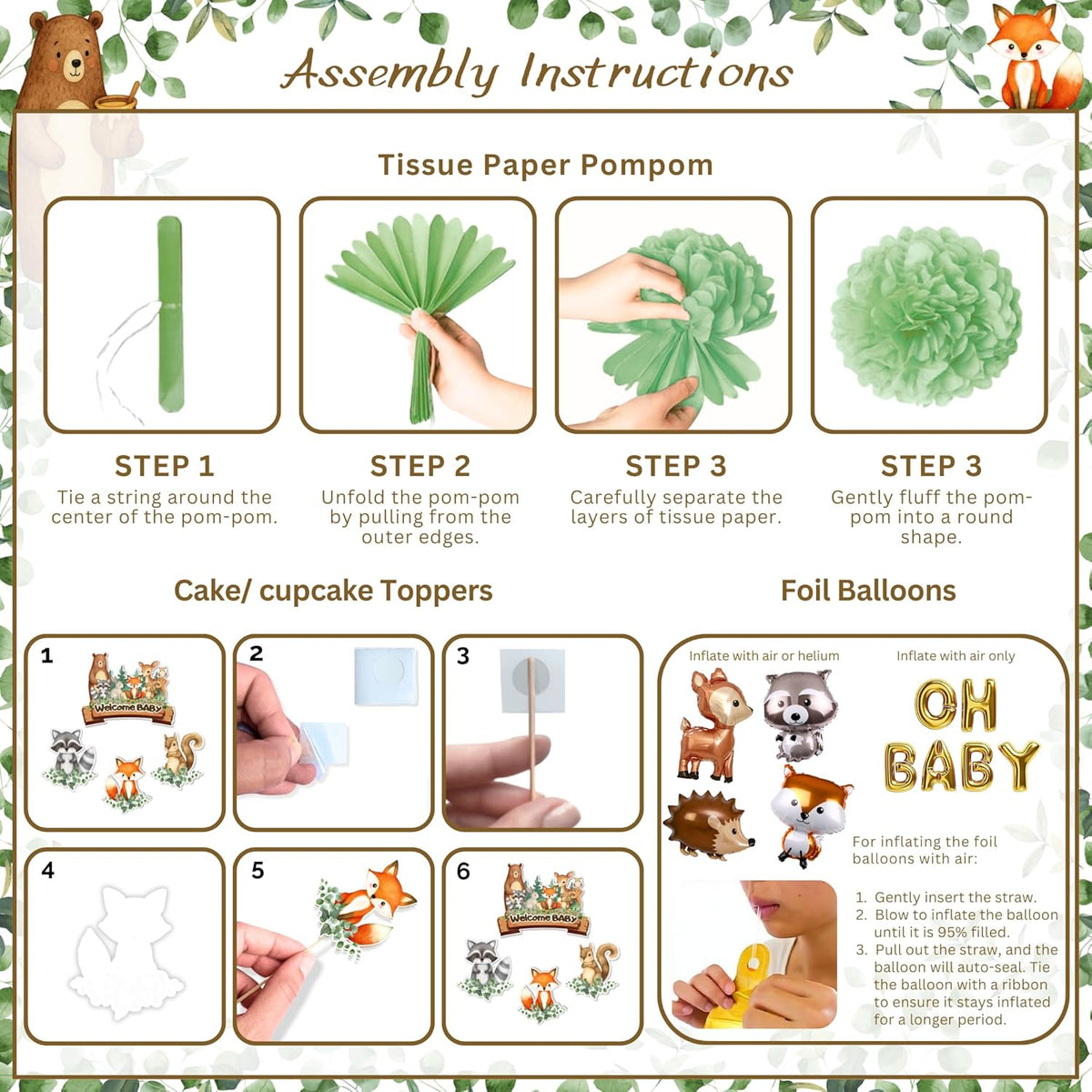 Assembly Instructions

Tissue Paper Pompom

STEP 1
Tie a string around the center of the pom-pom.

STEP 2
Unfold the pom-pom by pulling from the outer edges.

STEP 3
Carefully separate the layers of tissue paper.

STEP 3
Gently fluff the pom-pom into a round shape.

Cake/ cupcake Toppers

1

Welcome BABY

2

3

4

5

6

Welcome BABY

Foil Balloons

Inflate with air or helium

Inflate with air only

OH BABY

For inflating the foil balloons with air:

1. Gently insert the straw.
2. Blow to inflate the balloon until it is 95% filled.
3. Pull out the straw, and the balloon will auto-seal. Tie the balloon with a ribbon to ensure it stays inflated for a longer period.